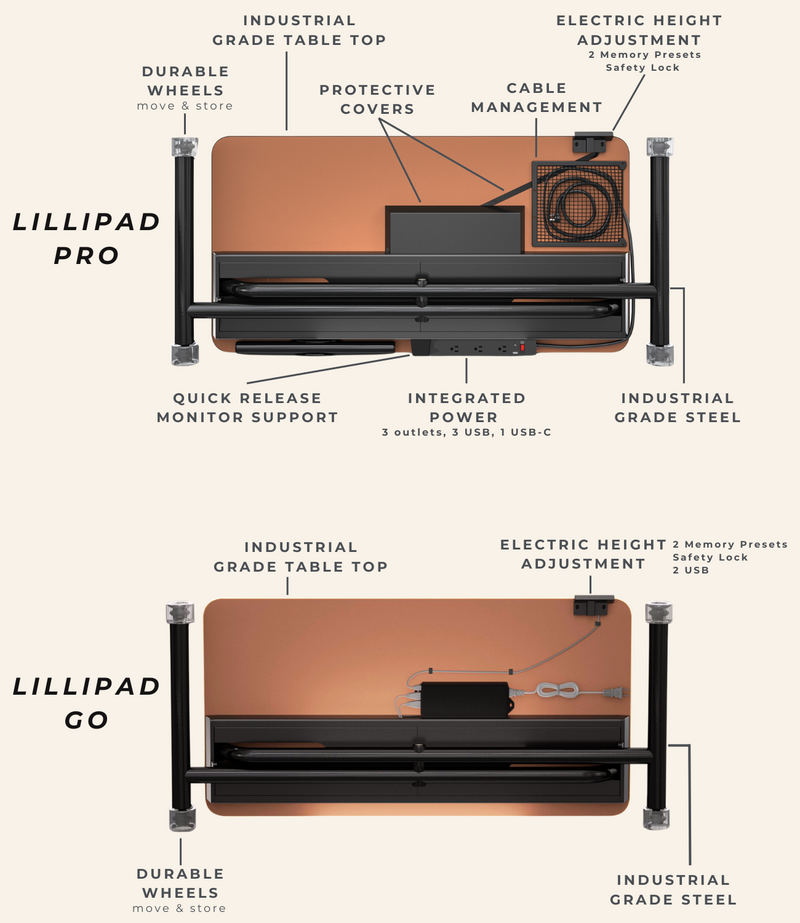 INDUSTRIAL GRADE TABLE TOP

ELECTRIC HEIGHT ADJUSTMENT
2 Memory Presets
Safety Lock

DURABLE WHEELS
move & store

PROTECTIVE COVERS

CABLE MANAGEMENT

LILLIPAD PRO

QUICK RELEASE MONITOR SUPPORT

INTEGRATED POWER
3 outlets, 3 USB, 1 USB-C

INDUSTRIAL GRADE STEEL

INDUSTRIAL GRADE TABLE TOP

ELECTRIC HEIGHT ADJUSTMENT
2 Memory Presets
Safety Lock
2 USB

LILLIPAD GO

DURABLE WHEELS
move & store

INDUSTRIAL GRADE STEEL