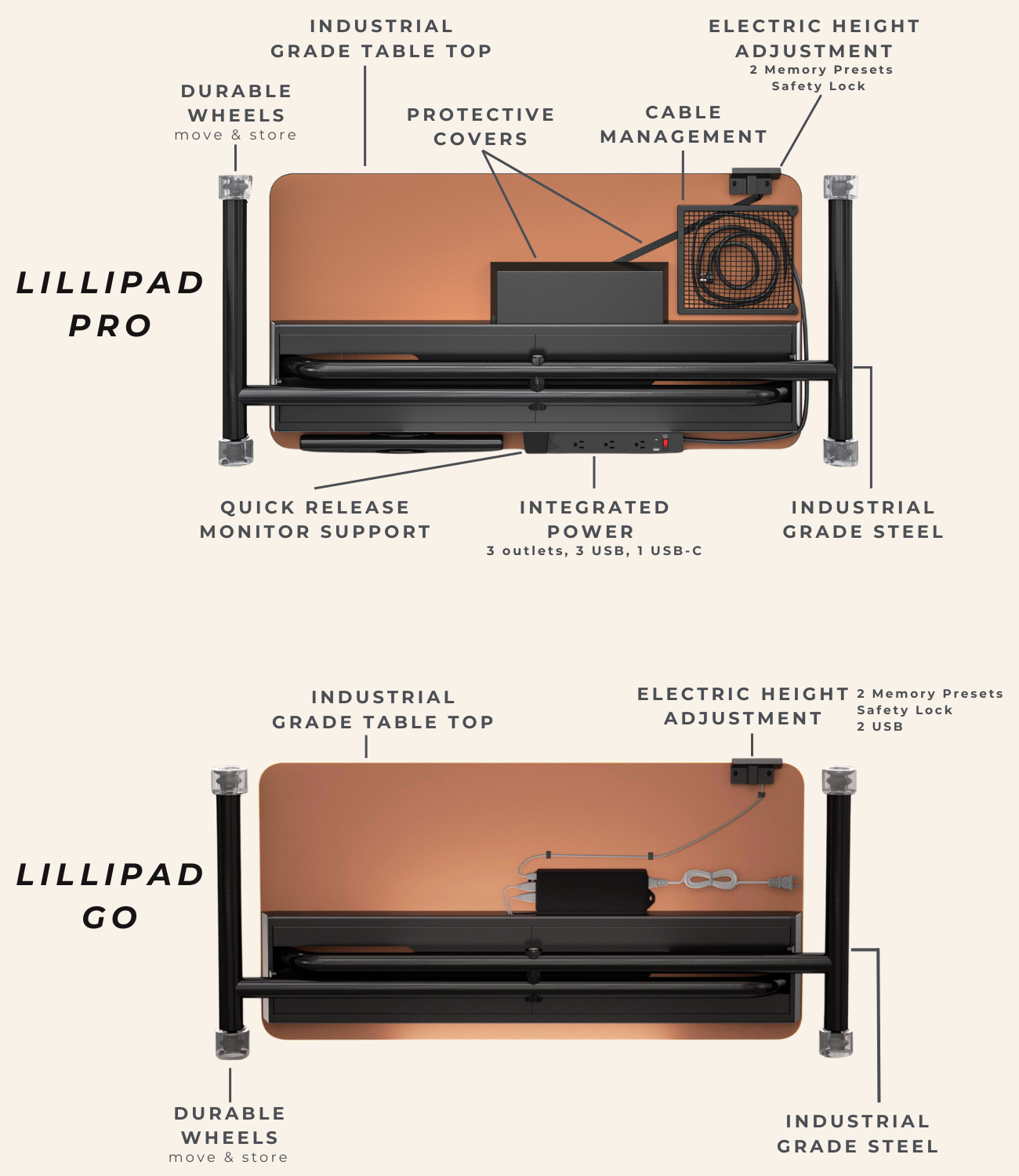 INDUSTRIAL GRADE TABLE TOP

ELECTRIC HEIGHT ADJUSTMENT
2 Memory Presets
Safety Lock

DURABLE WHEELS
move & store

PROTECTIVE COVERS

CABLE MANAGEMENT

LILLIPAD PRO

QUICK RELEASE MONITOR SUPPORT

INTEGRATED POWER
3 outlets, 3 USB, 1 USB-C

INDUSTRIAL GRADE STEEL

INDUSTRIAL GRADE TABLE TOP

ELECTRIC HEIGHT ADJUSTMENT

2 Memory Presets
Safety Lock
2 USB

LILLIPAD GO

DURABLE WHEELS
move & store

INDUSTRIAL GRADE STEEL